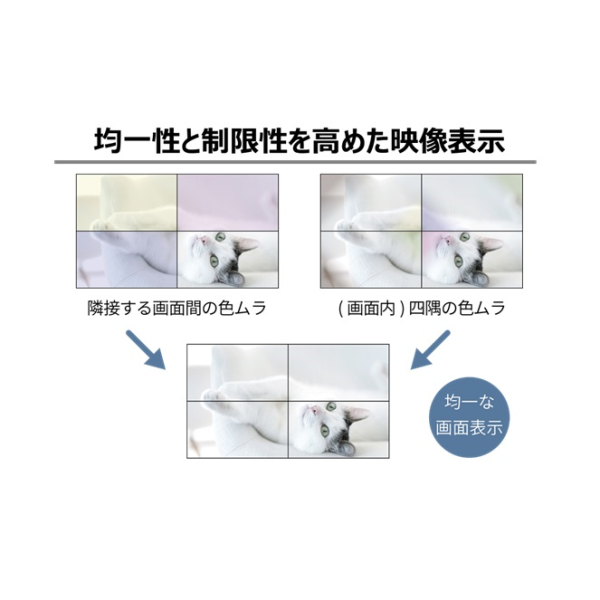 均一性と制限性を高めた映像表示

隣接する画面間の色ムラ

( 画面内 ) 四隅の色ムラ

均一な
画面表示